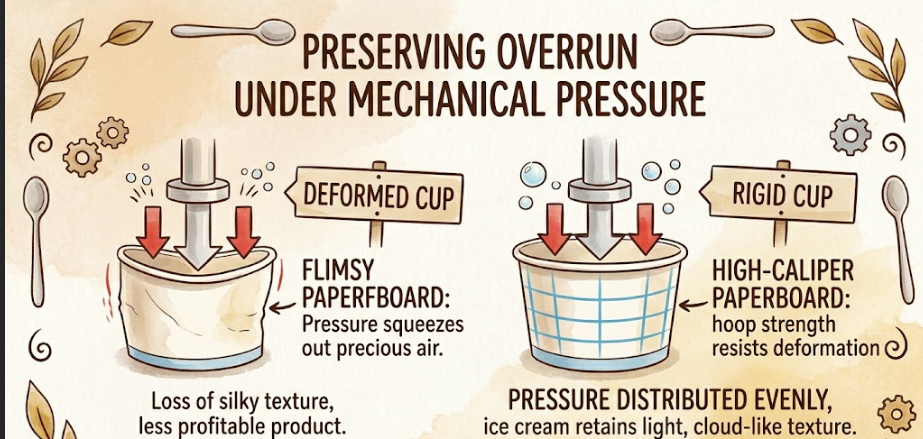 PRESERVING OVERRUN UNDER MECHANICAL PRESSURE

DEFORMED CUP

FLIMSY PAPERFBOARD: Pressure squeezes out precious air.

Loss of silky texture, less profitable product.

RIGID CUP

HIGH-CALIPER PAPERBOARD: hoop strength resists deformation

PRESSURE DISTRIBUTED EVENLY, ice cream retains light, cloud-like texture.